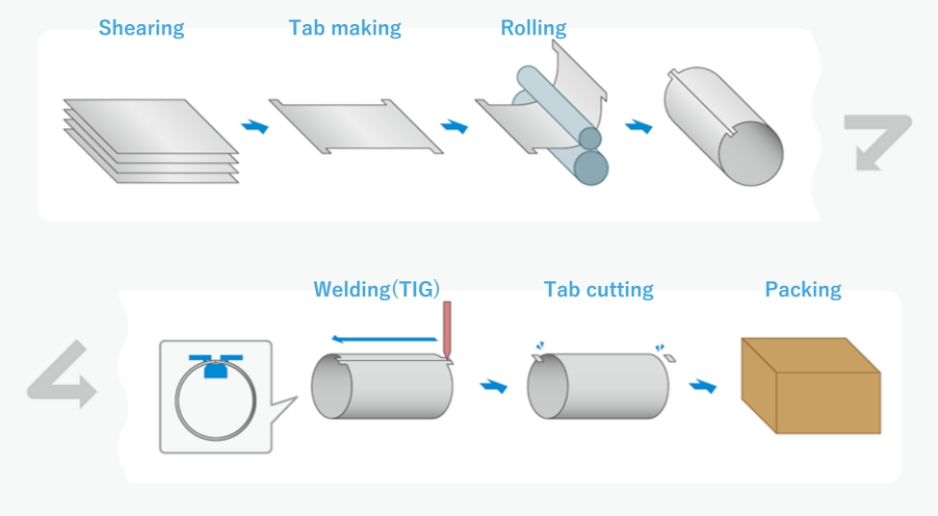 Shearing
Tab making
Rolling

Welding(TIG)
Tab cutting
Packing